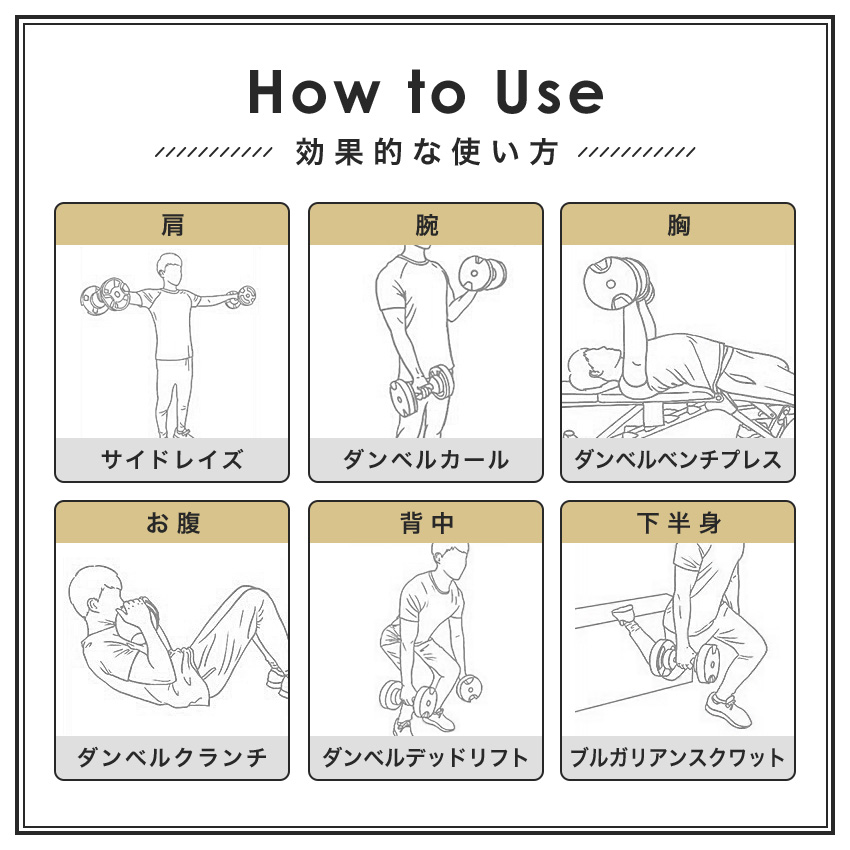 How to Use

効果的な使い方

肩

サイドレイズ

腕

ダンベルカール

胸

ダンベルベンチプレス

お腹

ダンベルクランチ

背中

ダンベルデッドリフト

下半身

ブルガリアンスクワット